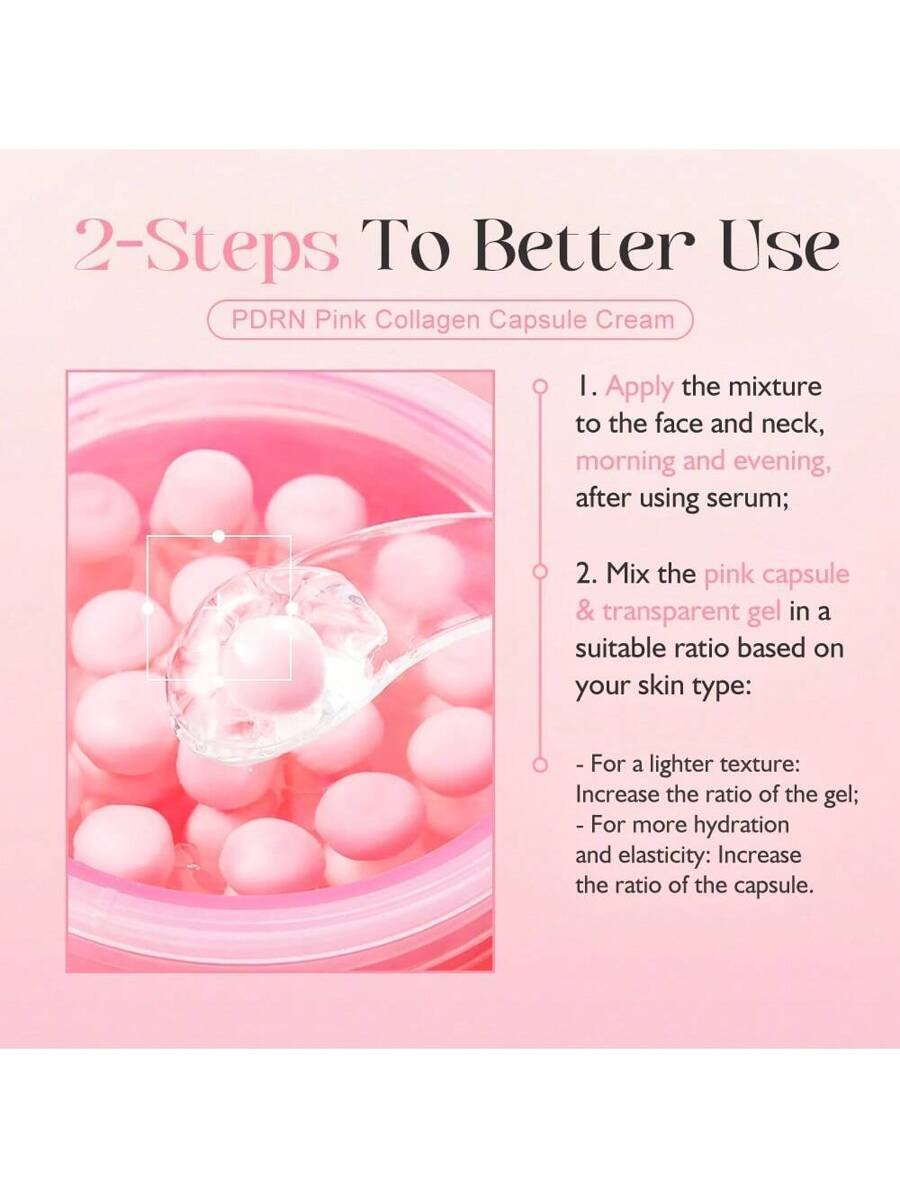 2-Steps To Better Use

PDRN Pink Collagen Capsule Cream

1. Apply the mixture to the face and neck, morning and evening, after using serum;

2. Mix the pink capsule & transparent gel in a suitable ratio based on your skin type:

- For a lighter texture: Increase the ratio of the gel;
- For more hydration and elasticity: Increase the ratio of the capsule.